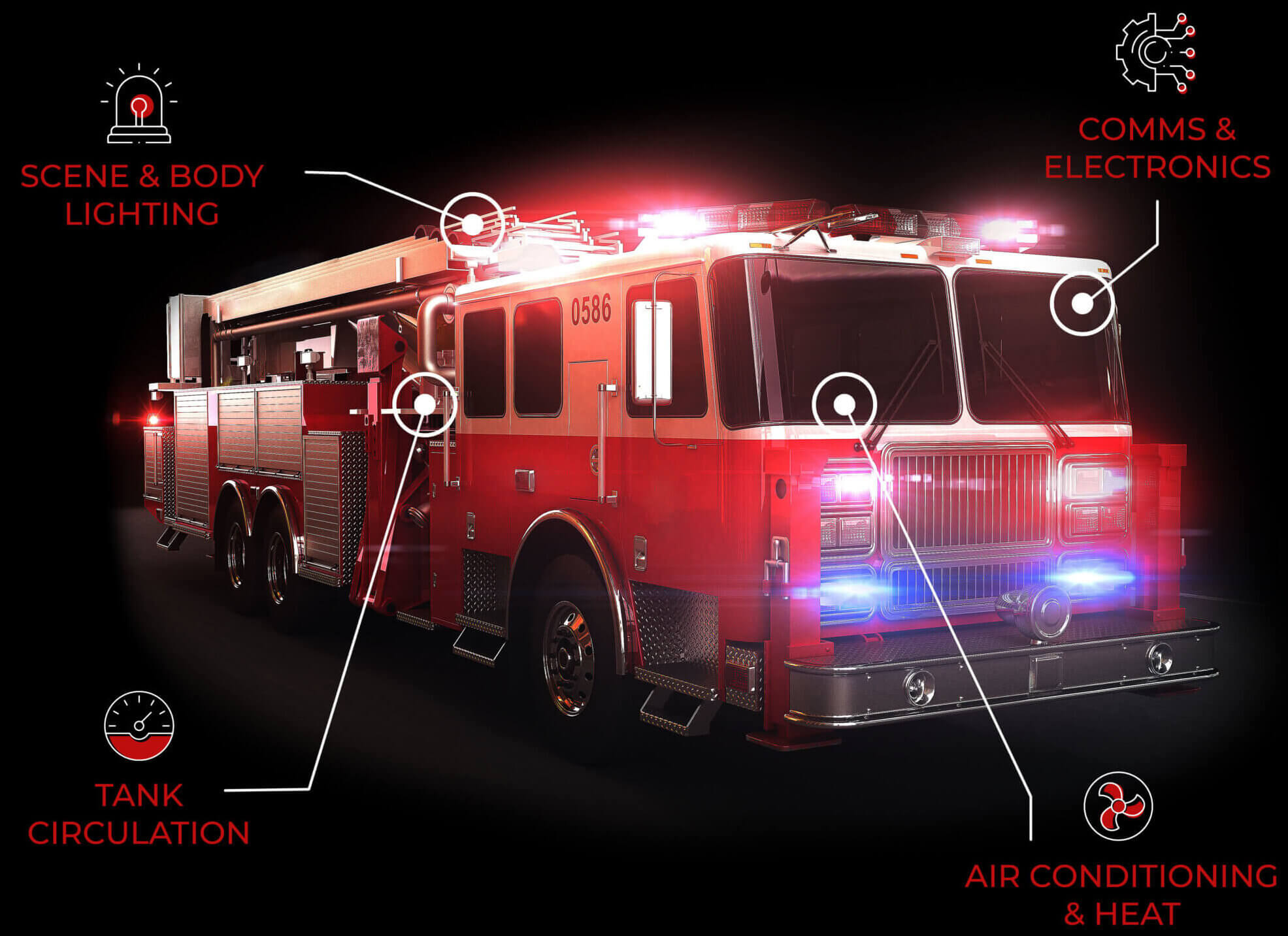 SCENE & BODY LIGHTING

COMMS & ELECTRONICS

0586

TANK CIRCULATION

AIR CONDITIONING & HEAT